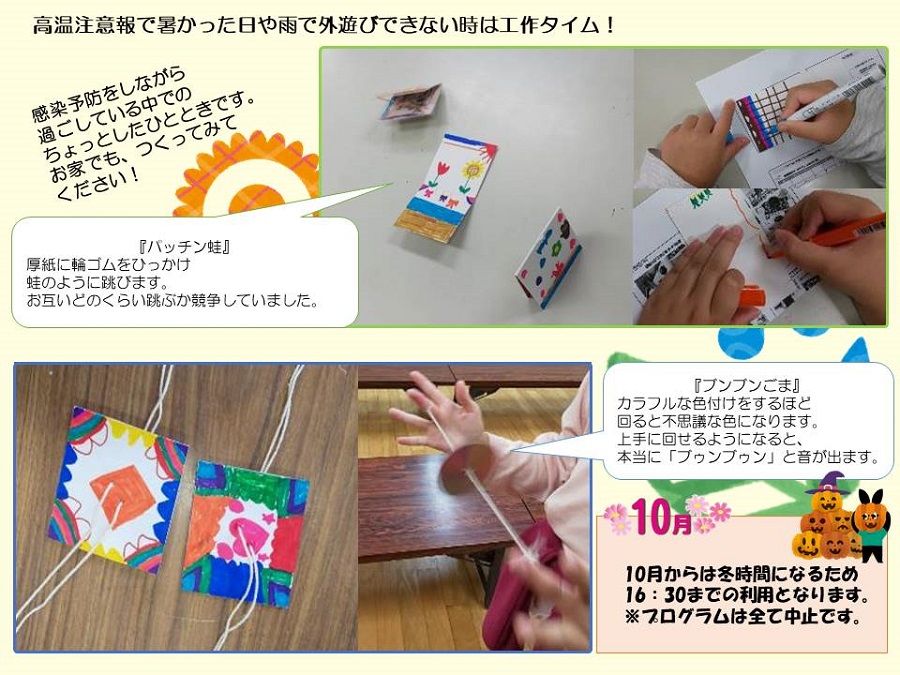 高温注意報で暑かった日や雨で外遊びできない時は工作タイム！

感染予防をしながら過ごしている中でのちょっとしたひとときです。お家でも、つくってみてください！

『パッチン蛙』
厚紙に輪ゴムをひっかけ
蛙のように跳びます。
お互いどのくらい跳ぶか競争していました。

『ブンブンごま』
カラフルな色付けをするほど
回ると不思議な色になります。
上手に回せるようになると、
本当に「ブゥンブゥン」と音が出ます。

10月

10月からは冬時間になるため
16：30までの利用となります。
※プログラムは全て中止です。